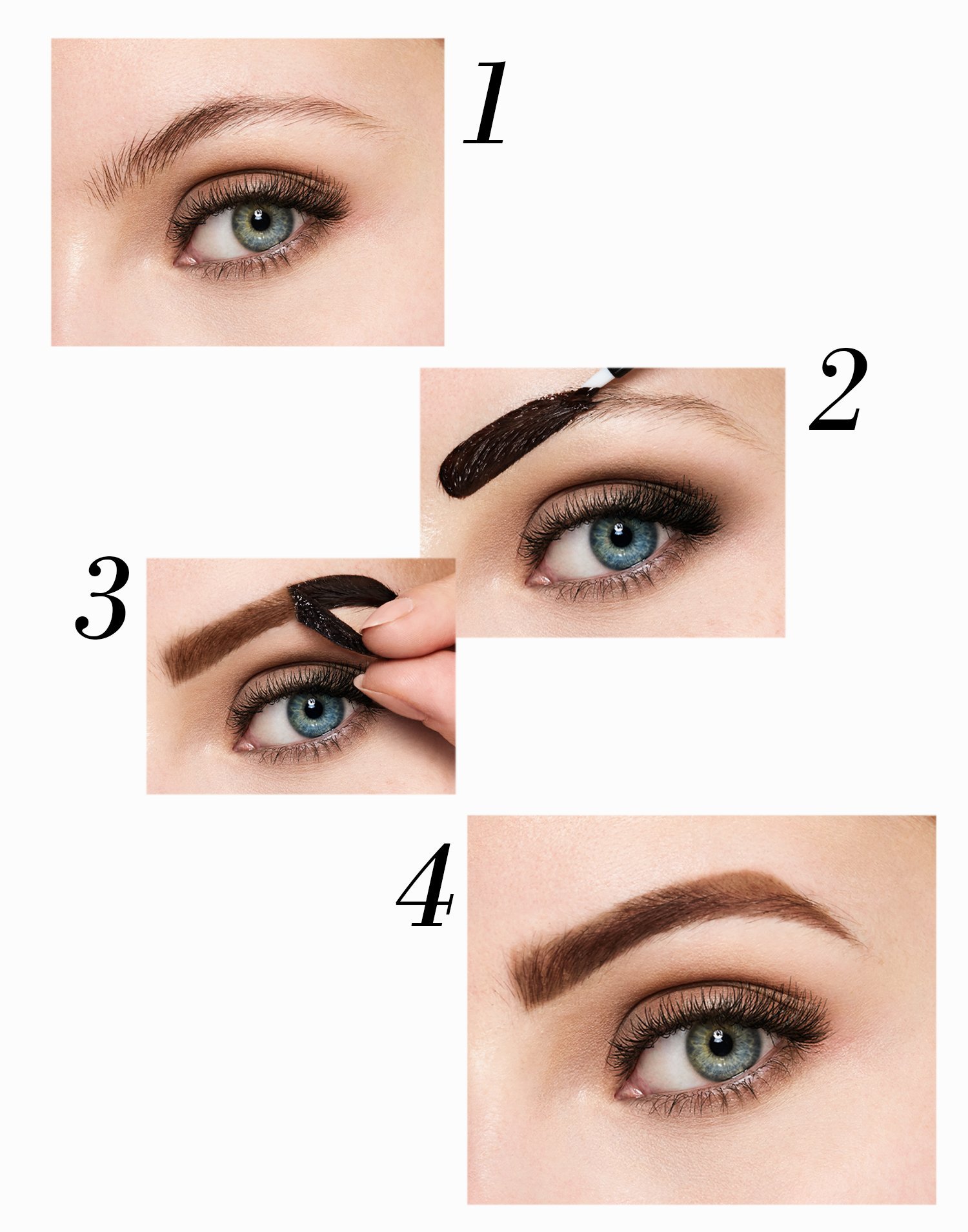 1

2

3

4